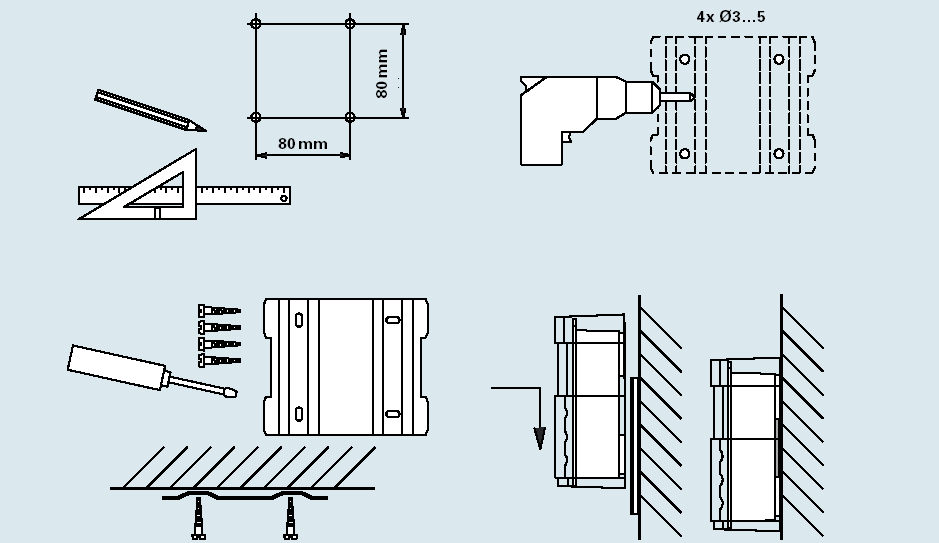 80 mm

80 mm

4x Ø3...5